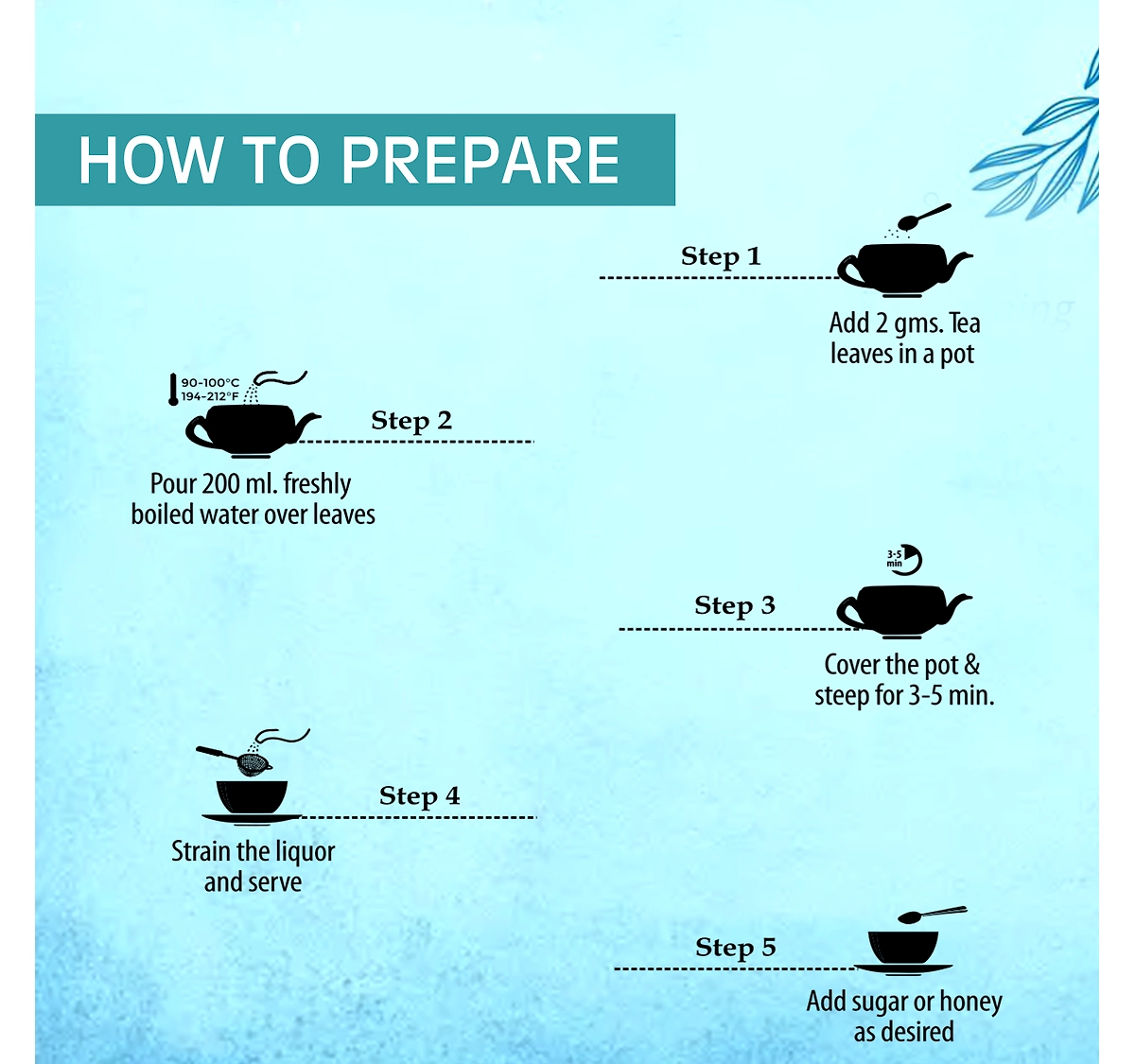 HOW TO PREPARE

Step 1

Add 2 gms. Tea leaves in a pot

90-100°C
194-212°F

Step 2

Pour 200 ml. freshly boiled water over leaves

3-5 min

Step 3

Cover the pot & steep for 3-5 min.

Step 4

Strain the liquor and serve

Step 5

Add sugar or honey as desired