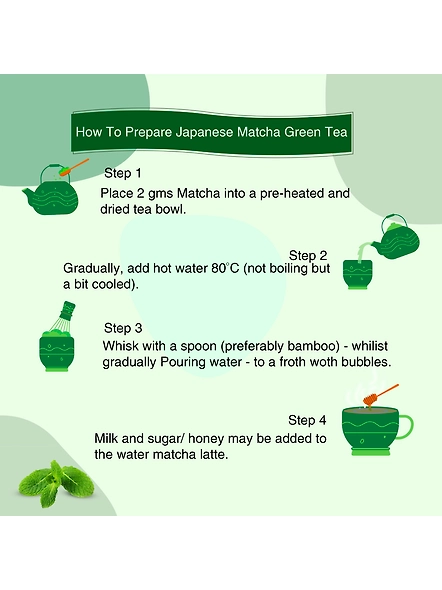 How To Prepare Japanese Matcha Green Tea

Step 1
Place 2 gms Matcha into a pre-heated and dried tea bowl.

Step 2
Gradually, add hot water 80°C (not boiling but a bit cooled).

Step 3
Whisk with a spoon (preferably bamboo) - whilist gradually Pouring water - to a froth woth bubbles.

Step 4
Milk and sugar/ honey may be added to the water matcha latte.