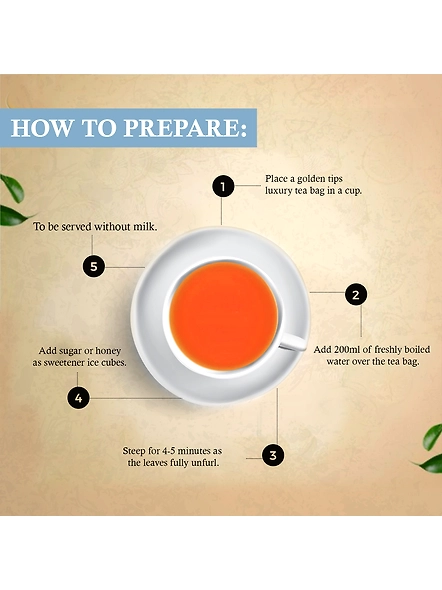 HOW TO PREPARE:

1
Place a golden tips luxury tea bag in a cup.

2
Add 200ml of freshly boiled water over the tea bag.

3
Steep for 4-5 minutes as the leaves fully unfurl.

4
Add sugar or honey as sweetener ice cubes.

5
To be served without milk.