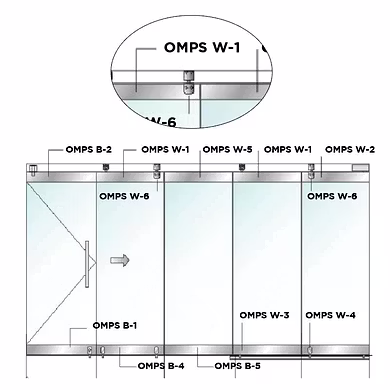 OMPS W-1

W-6

OMPS B-2
OMPS W-1
OMPS W-5
OMPS W-1
OMPS W-2

OMPS W-6
OMPS W-6

OMPS W-3
OMPS W-4

OMPS B-1

OMPS B-4
OMPS B-5