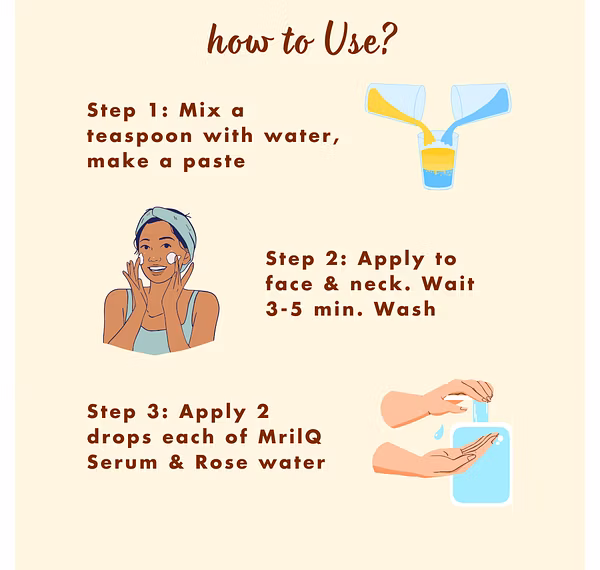 how to Use?

Step 1: Mix a teaspoon with water, make a paste

Step 2: Apply to face & neck. Wait 3-5 min. Wash

Step 3: Apply 2 drops each of MrilQ Serum & Rose water