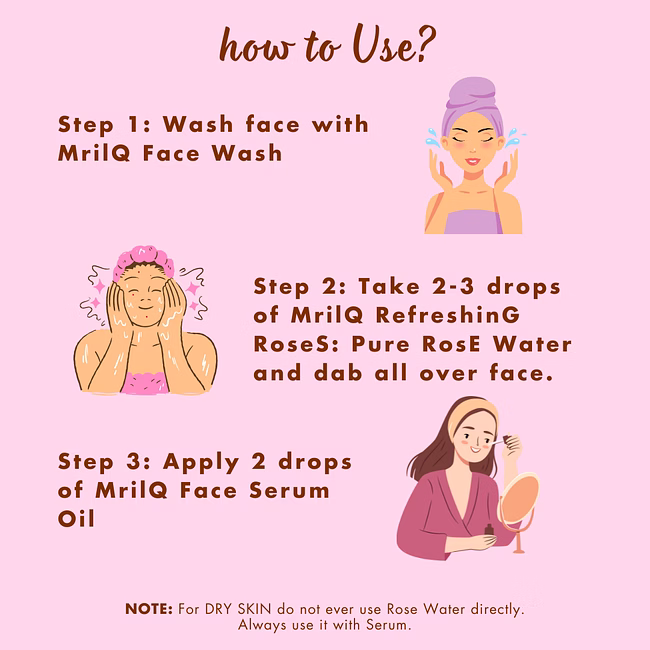 how to Use?

Step 1: Wash face with MrilQ Face Wash

Step 2: Take 2-3 drops of MrilQ RefreshinG RoseS: Pure RosE Water and dab all over face.

Step 3: Apply 2 drops of MrilQ Face Serum Oil

NOTE: For DRY SKIN do not ever use Rose Water directly. Always use it with Serum.