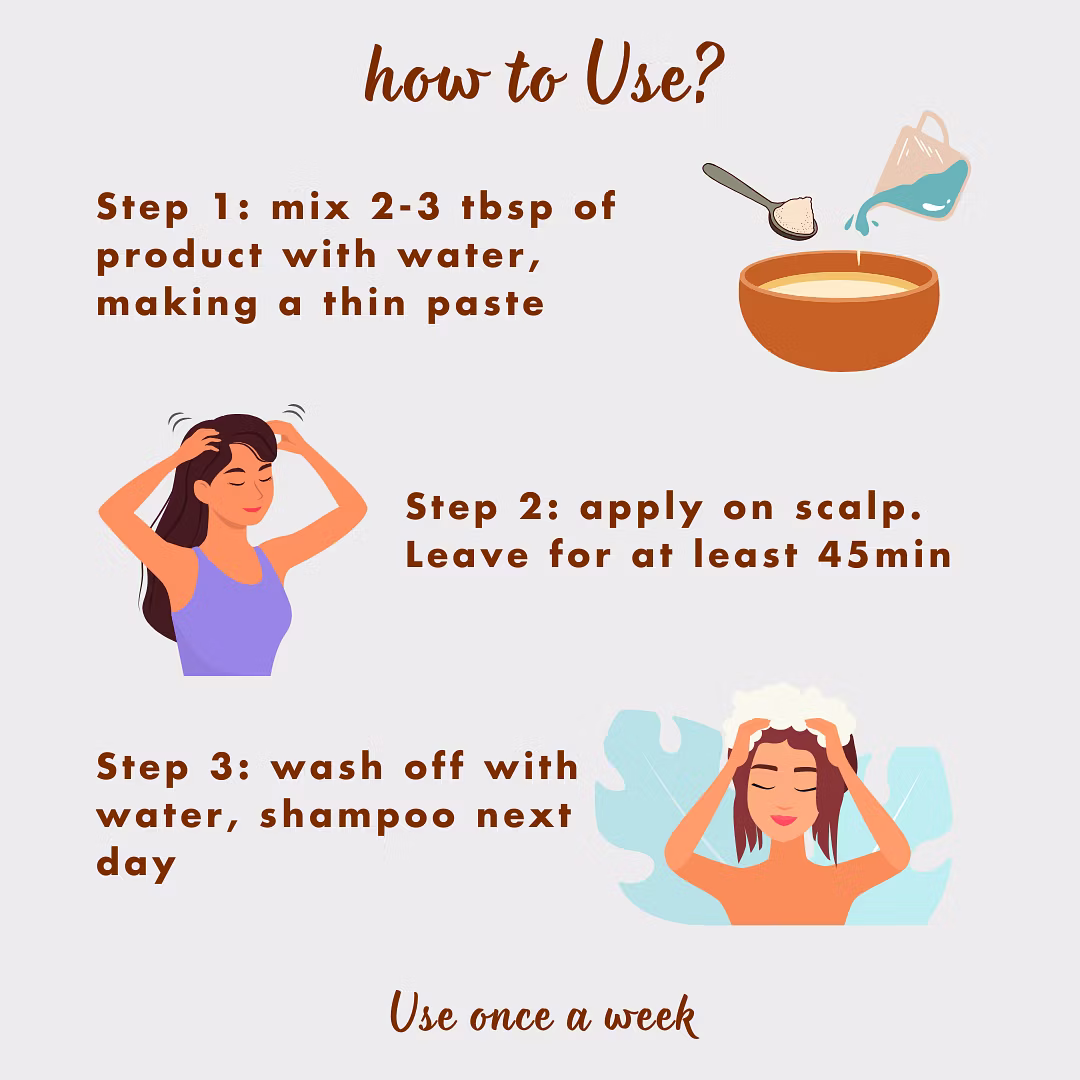 how to Use?

Step 1: mix 2-3 tbsp of product with water, making a thin paste

Step 2: apply on scalp. Leave for at least 45min

Step 3: wash off with water, shampoo next day

Use once a week