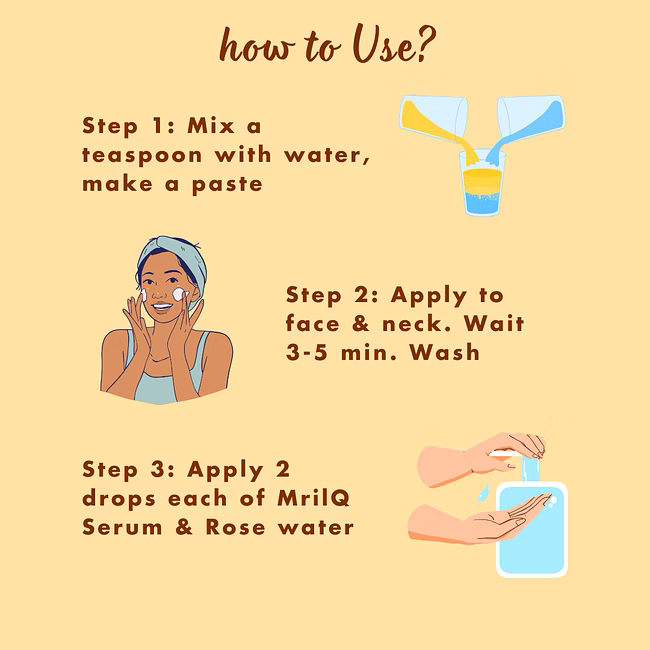 how to Use?

Step 1: Mix a teaspoon with water, make a paste

Step 2: Apply to face & neck. Wait 3-5 min. Wash

Step 3: Apply 2 drops each of MrilQ Serum & Rose water