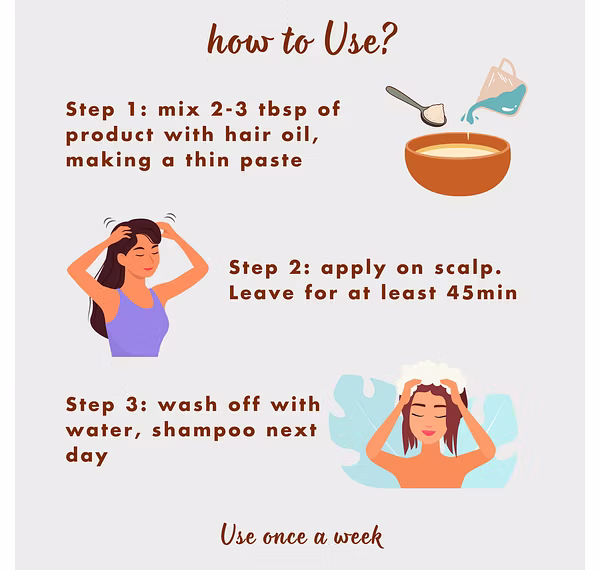 how to Use?

Step 1: mix 2-3 tbsp of product with hair oil, making a thin paste

Step 2: apply on scalp. Leave for at least 45min

Step 3: wash off with water, shampoo next day

Use once a week