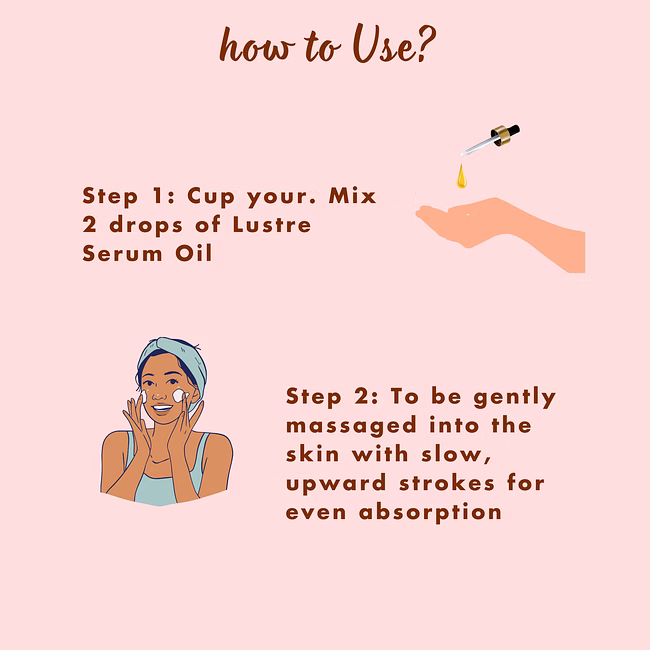 how to Use?

Step 1: Cup your. Mix 2 drops of Lustre Serum Oil

Step 2: To be gently massaged into the skin with slow, upward strokes for even absorption