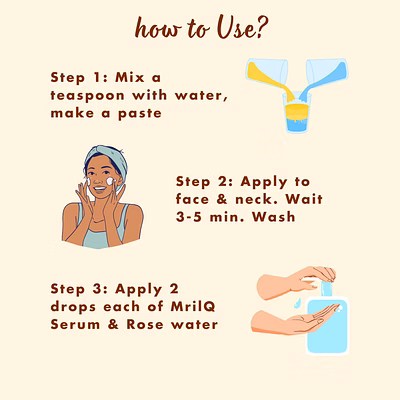 how to Use?

Step 1: Mix a teaspoon with water, make a paste

Step 2: Apply to face & neck. Wait 3-5 min. Wash

Step 3: Apply 2 drops each of MrilQ Serum & Rose water