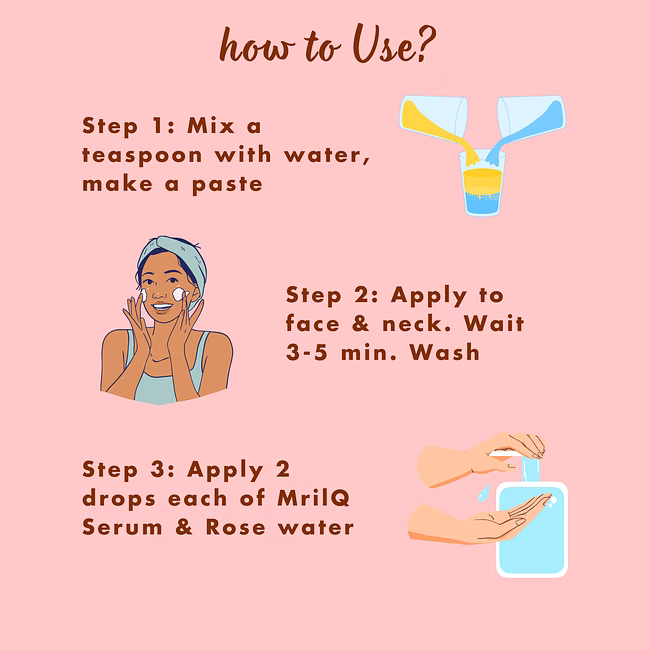 how to Use?

Step 1: Mix a teaspoon with water, make a paste

Step 2: Apply to face & neck. Wait 3-5 min. Wash

Step 3: Apply 2 drops each of MrilQ Serum & Rose water