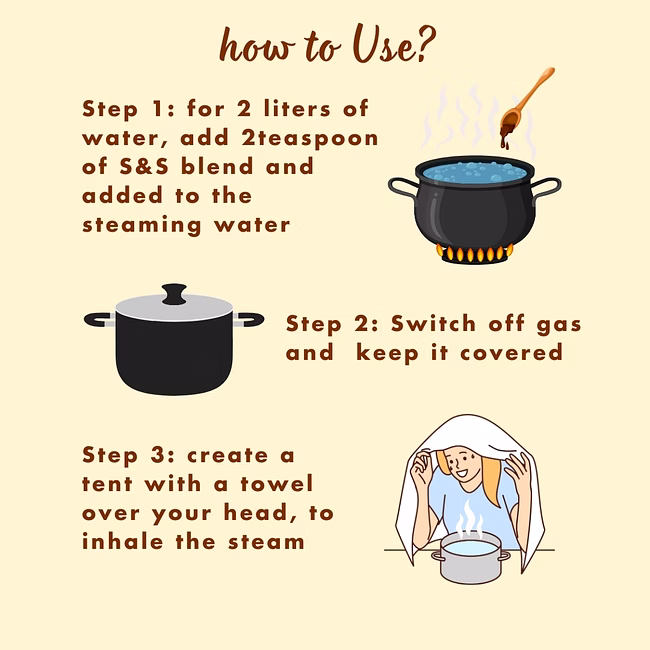 how to Use?

Step 1: for 2 liters of water, add 2teaspoon of S&S blend and added to the steaming water

Step 2: Switch off gas and keep it covered

Step 3: create a tent with a towel over your head, to inhale the steam