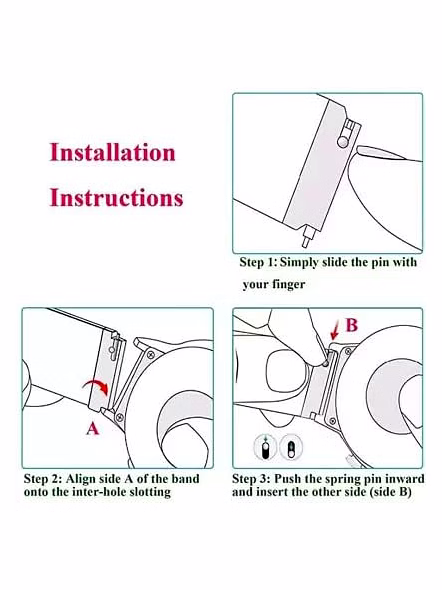 Installation Instructions

Step 1: Simply slide the pin with your finger

A

Step 2: Align side A of the band onto the inter-hole slotting

B

Step 3: Push the spring pin inward and insert the other side (side B)