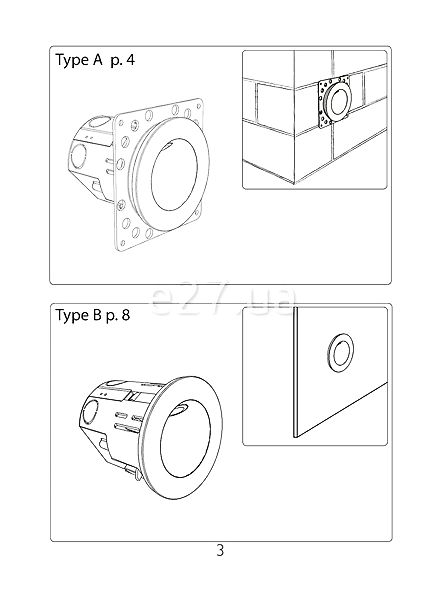 Type A p. 4

e27.ua

Type B p. 8

3