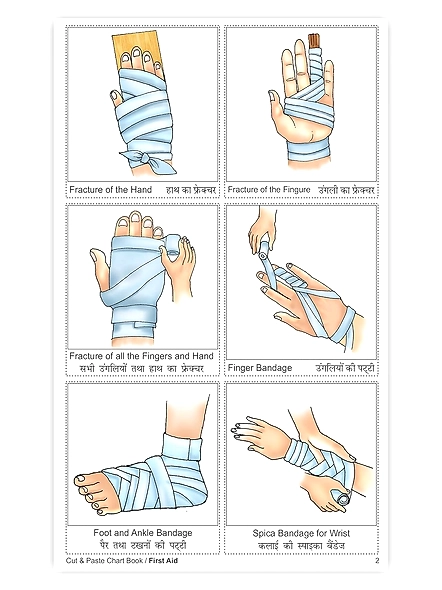 Fracture of the Hand हाथ का फ्रेक्चर

Fracture of the Fingure उंगली का फ्रेक्चर

Fracture of all the Fingers and Hand
सभी उंगलियों तथा हाथ का फ्रेक्चर

Finger Bandage उंगलियों की पट्टी

Foot and Ankle Bandage
पैर तथा टखनों की पट्टी

Spica Bandage for Wrist
कलाई की स्पाइका बैंडेज

Cut & Paste Chart Book / First Aid 2