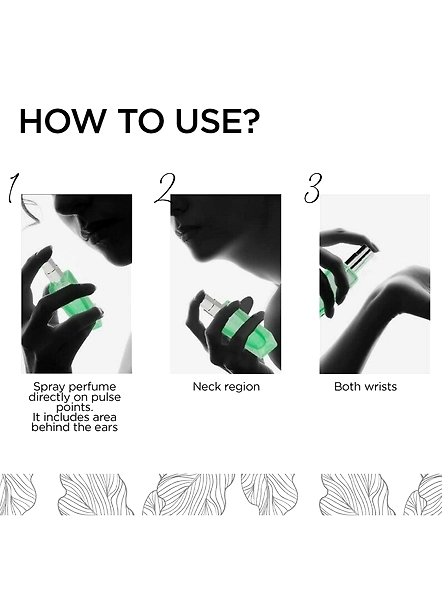 HOW TO USE?

1

Spray perfume directly on pulse points. It includes area behind the ears

2

Neck region

3

Both wrists