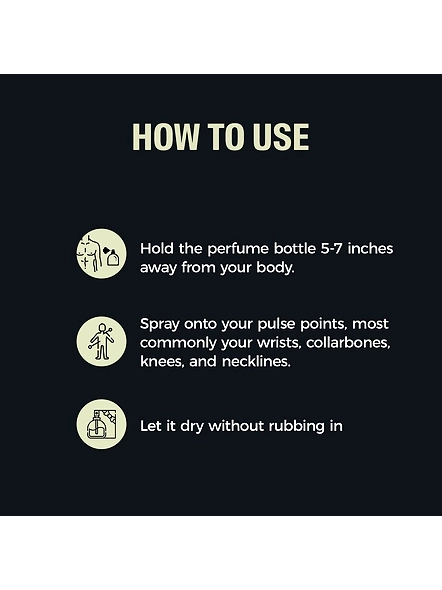 HOW TO USE

Hold the perfume bottle 5-7 inches away from your body.

Spray onto your pulse points, most commonly your wrists, collarbones, knees, and necklines.

Let it dry without rubbing in