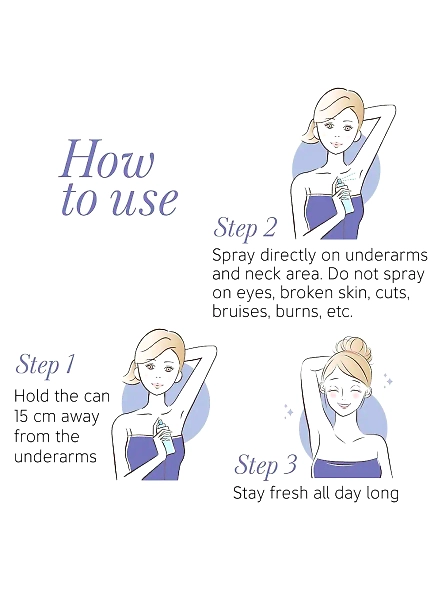 How to use

Step 2
Spray directly on underarms and neck area. Do not spray on eyes, broken skin, cuts, bruises, burns, etc.

Step 1
Hold the can 15 cm away from the underarms

Step 3
Stay fresh all day long