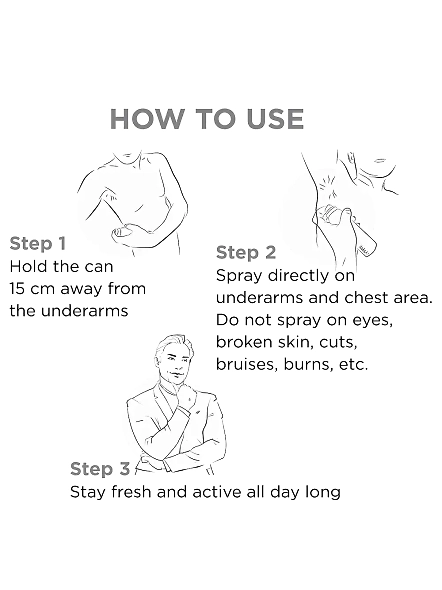 HOW TO USE

Step 1
Hold the can 15 cm away from the underarms

Step 2
Spray directly on underarms and chest area. Do not spray on eyes, broken skin, cuts, bruises, burns, etc.

Step 3
Stay fresh and active all day long