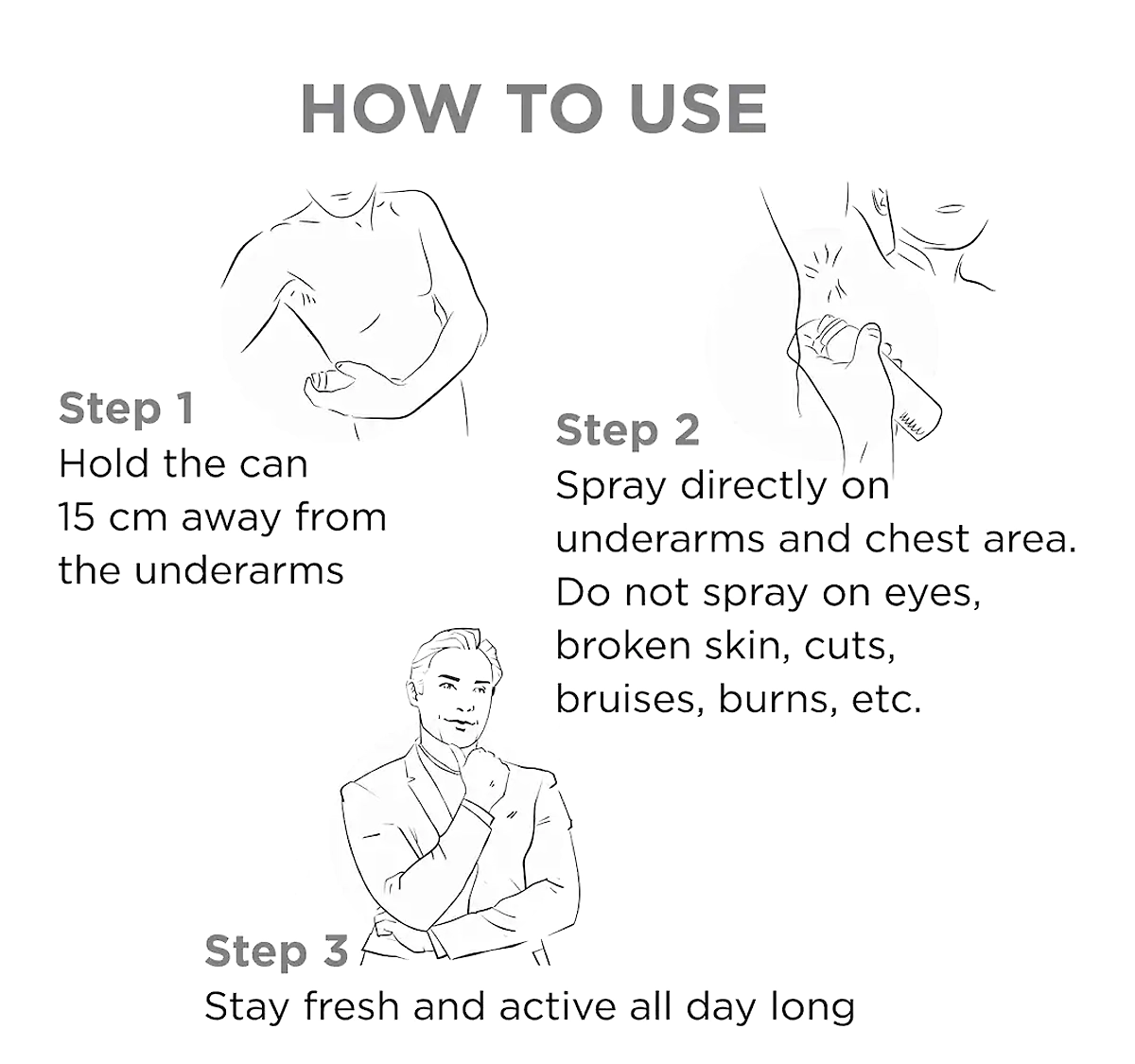 HOW TO USE

Step 1
Hold the can 15 cm away from the underarms

Step 2
Spray directly on underarms and chest area. Do not spray on eyes, broken skin, cuts, bruises, burns, etc.

Step 3
Stay fresh and active all day long