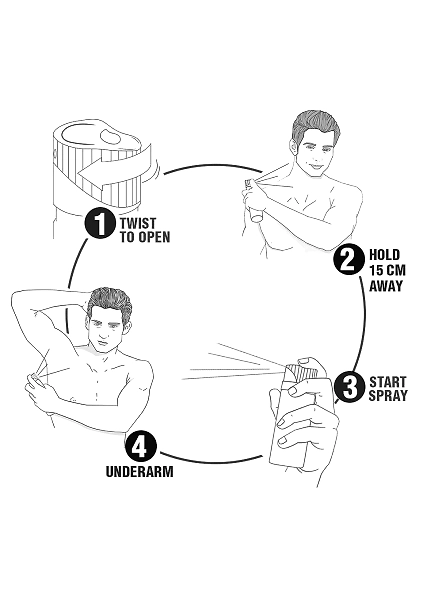 1 TWIST TO OPEN

2 HOLD 15 CM AWAY

3 START SPRAY

4 UNDERARM