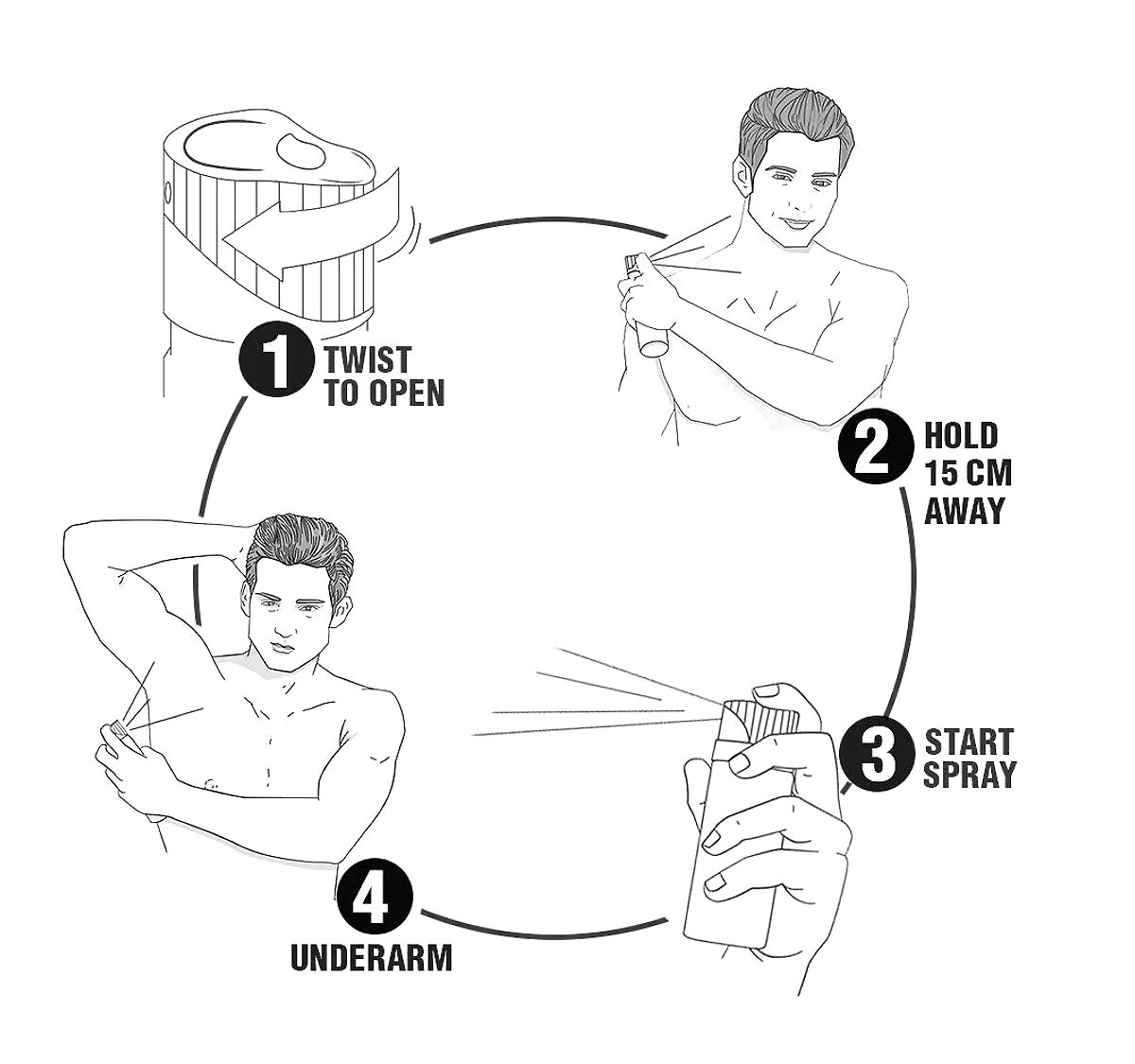 1 TWIST TO OPEN

2 HOLD 15 CM AWAY

3 START SPRAY

4 UNDERARM