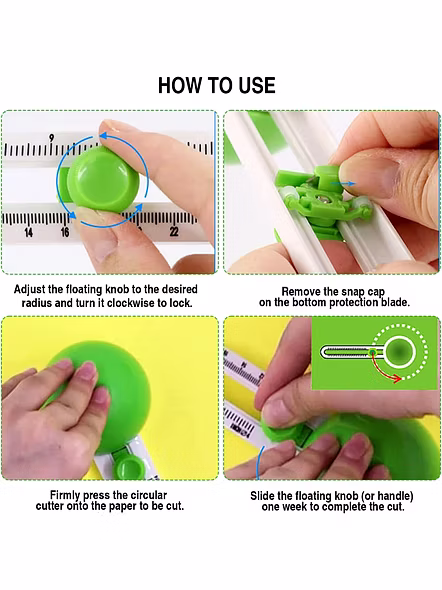 HOW TO USE

9

14

16

22

Adjust the floating knob to the desired radius and turn it clockwise to lock.

Remove the snap cap on the bottom protection blade.

Firmly press the circular cutter onto the paper to be cut.

Slide the floating knob (or handle) one week to complete the cut.