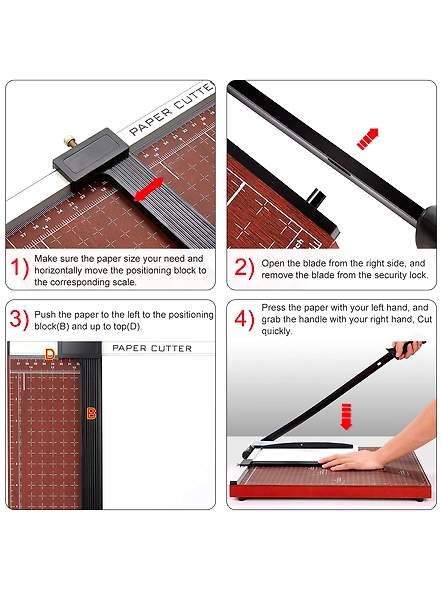 PAPER CUTTE

1) Make sure the paper size your need and horizontally move the positioning block to the corresponding scale.

2) Open the blade from the right side, and remove the blade from the security lock.

3) Push the paper to the left to the positioning block(B) and up to top(D).

D

PAPER CUTTER

B

4) Press the paper with your left hand, and grab the handle with your right hand, Cut quickly.