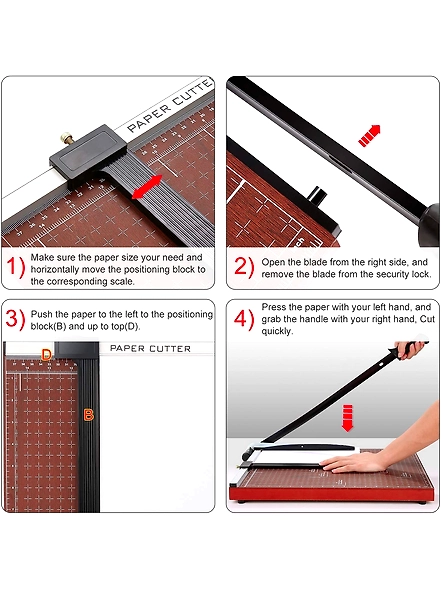 PAPER CUTTE

1) Make sure the paper size your need and horizontally move the positioning block to the corresponding scale.

2) Open the blade from the right side, and remove the blade from the security lock.

3) Push the paper to the left to the positioning block(B) and up to top(D).

D

PAPER CUTTER

B

4) Press the paper with your left hand, and grab the handle with your right hand, Cut quickly.