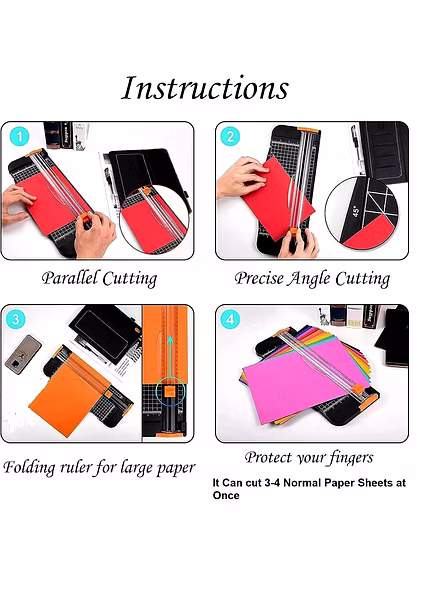 Instructions

1

Parallel Cutting

2

45°

Precise Angle Cutting

3

Folding ruler for large paper

4

Protect your fingers

It Can cut 3-4 Normal Paper Sheets at Once