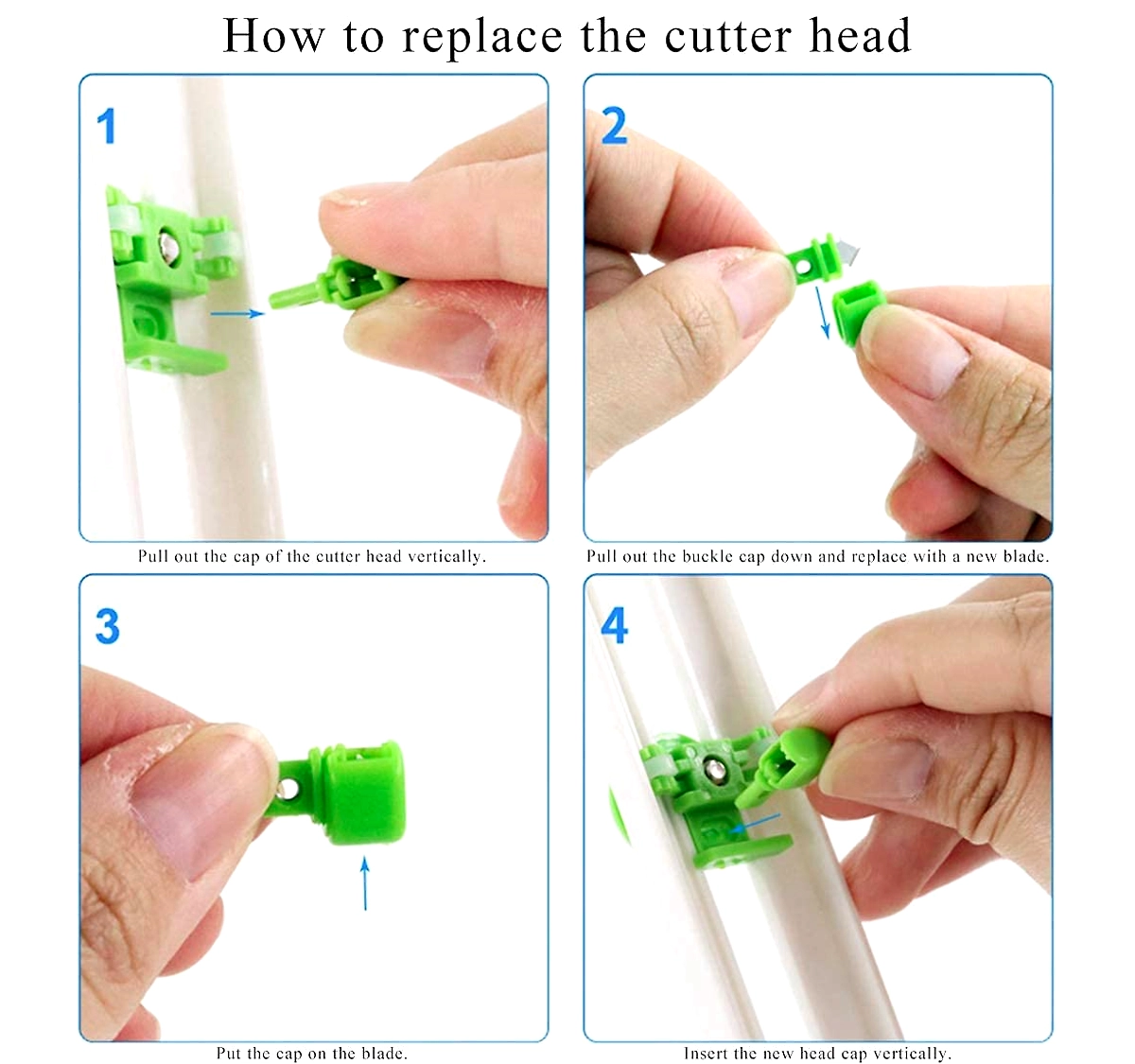 How to replace the cutter head

1

Pull out the cap of the cutter head vertically.

2

Pull out the buckle cap down and replace with a new blade.

3

Put the cap on the blade.

4

Insert the new head cap vertically.