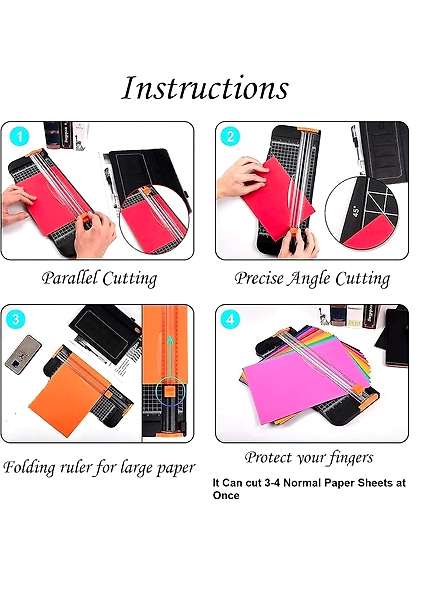 Instructions

1

Parallel Cutting

2

45°

Precise Angle Cutting

3

Folding ruler for large paper

4

Protect your fingers

It Can cut 3-4 Normal Paper Sheets at Once