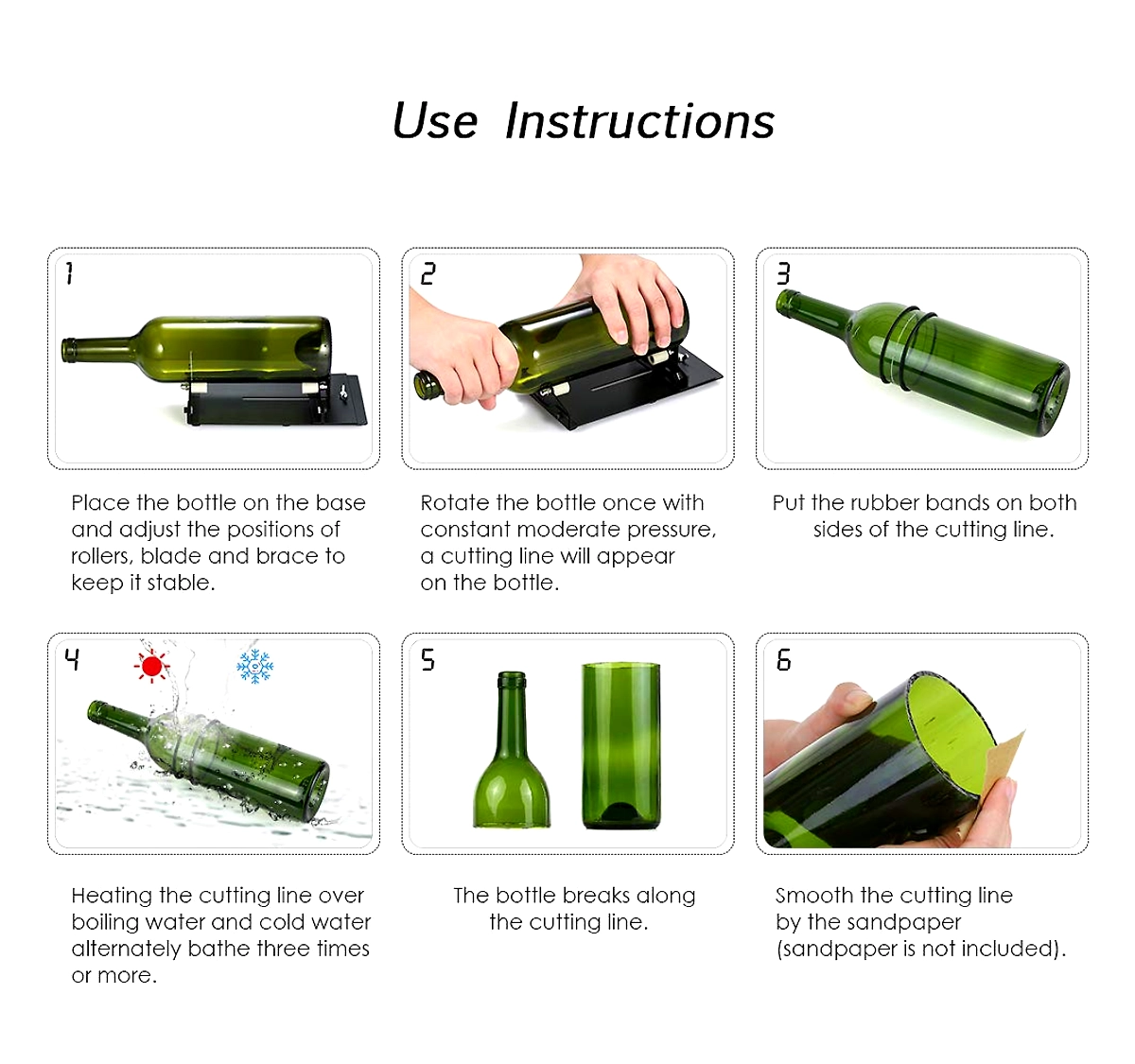 Use Instructions

1

Place the bottle on the base and adjust the positions of rollers, blade and brace to keep it stable.

2

Rotate the bottle once with constant moderate pressure, a cutting line will appear on the bottle.

3

Put the rubber bands on both sides of the cutting line.

4

Heating the cutting line over boiling water and cold water alternately bathe three times or more.

5

The bottle breaks along the cutting line.

6

Smooth the cutting line by the sandpaper (sandpaper is not included).