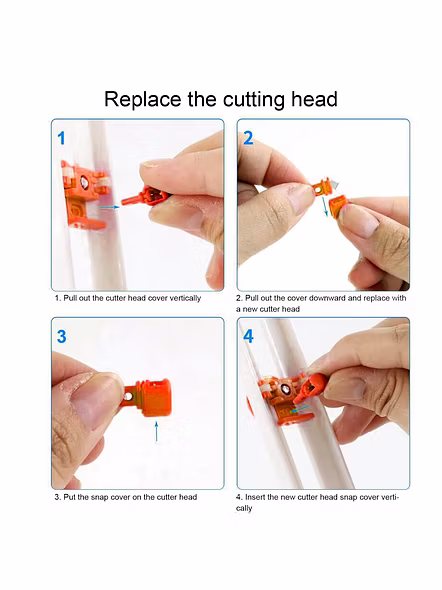 Replace the cutting head

1

1. Pull out the cutter head cover vertically

2

2. Pull out the cover downward and replace with a new cutter head

3

3. Put the snap cover on the cutter head

4

4. Insert the new cutter head snap cover vertically