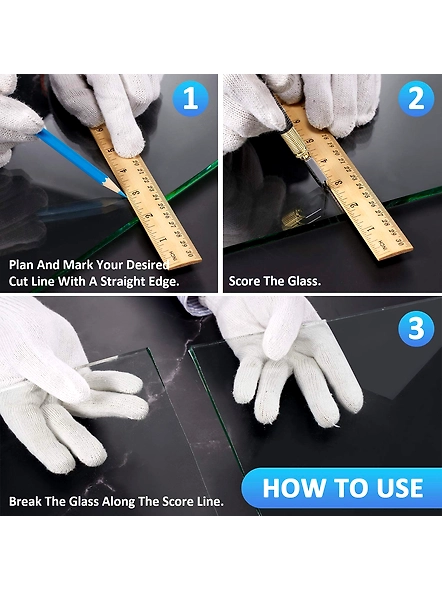 1

Plan And Mark Your Desired Cut Line With A Straight Edge.

2

Score The Glass.

3

Break The Glass Along The Score Line.

HOW TO USE