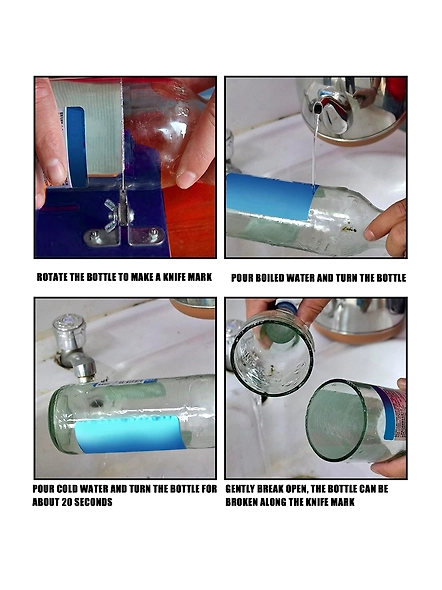 ROTATE THE BOTTLE TO MAKE A KNIFE MARK

POUR BOILED WATER AND TURN THE BOTTLE

POUR COLD WATER AND TURN THE BOTTLE FOR ABOUT 20 SECONDS

GENTLY BREAK OPEN, THE BOTTLE CAN BE BROKEN ALONG THE KNIFE MARK