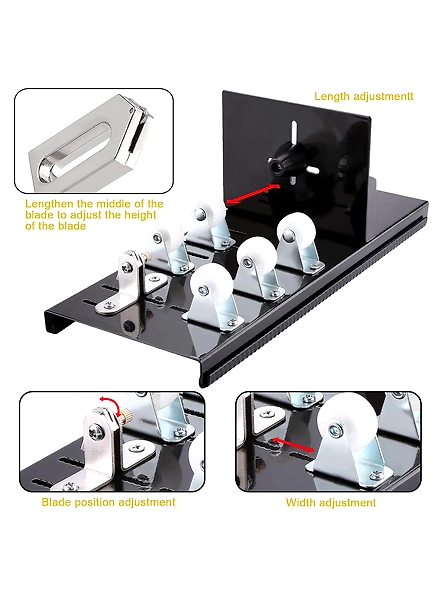 Length adjustmentt

Lengthen the middle of the blade to adjust the height of the blade

Blade position adjustment

Width adjustment