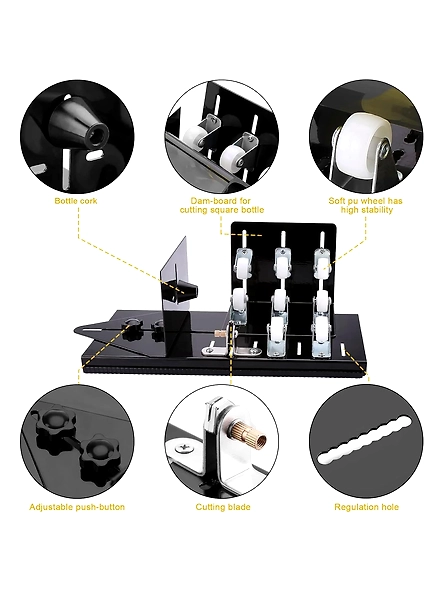 Bottle cork

Dam-board for cutting square bottle

Soft pu wheel has high stability

Adjustable push-button

Cutting blade

Regulation hole