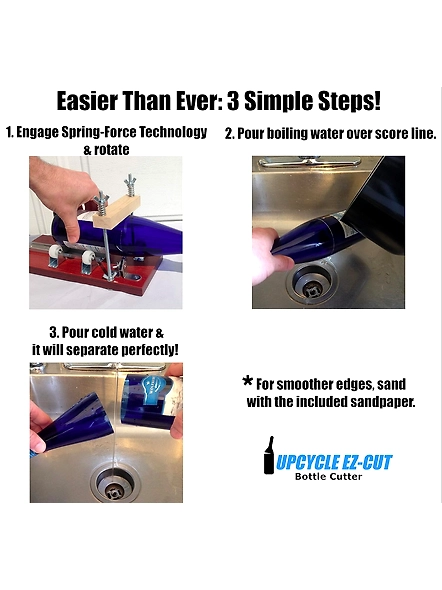 Easier Than Ever: 3 Simple Steps!

1. Engage Spring-Force Technology & rotate

2. Pour boiling water over score line.

3. Pour cold water & it will separate perfectly!

* For smoother edges, sand with the included sandpaper.

UPCYCLE EZ-CUT
Bottle Cutter