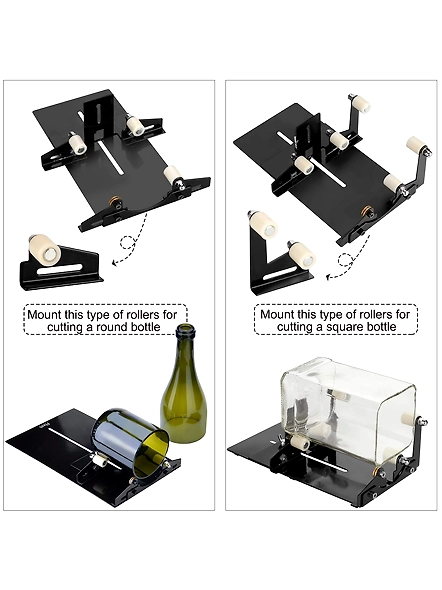 Mount this type of rollers for cutting a round bottle

Mount this type of rollers for cutting a square bottle