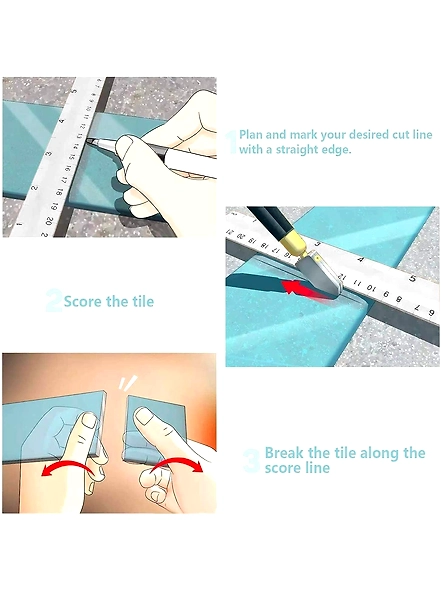 1 Plan and mark your desired cut line with a straight edge.

2 Score the tile

3 Break the tile along the score line