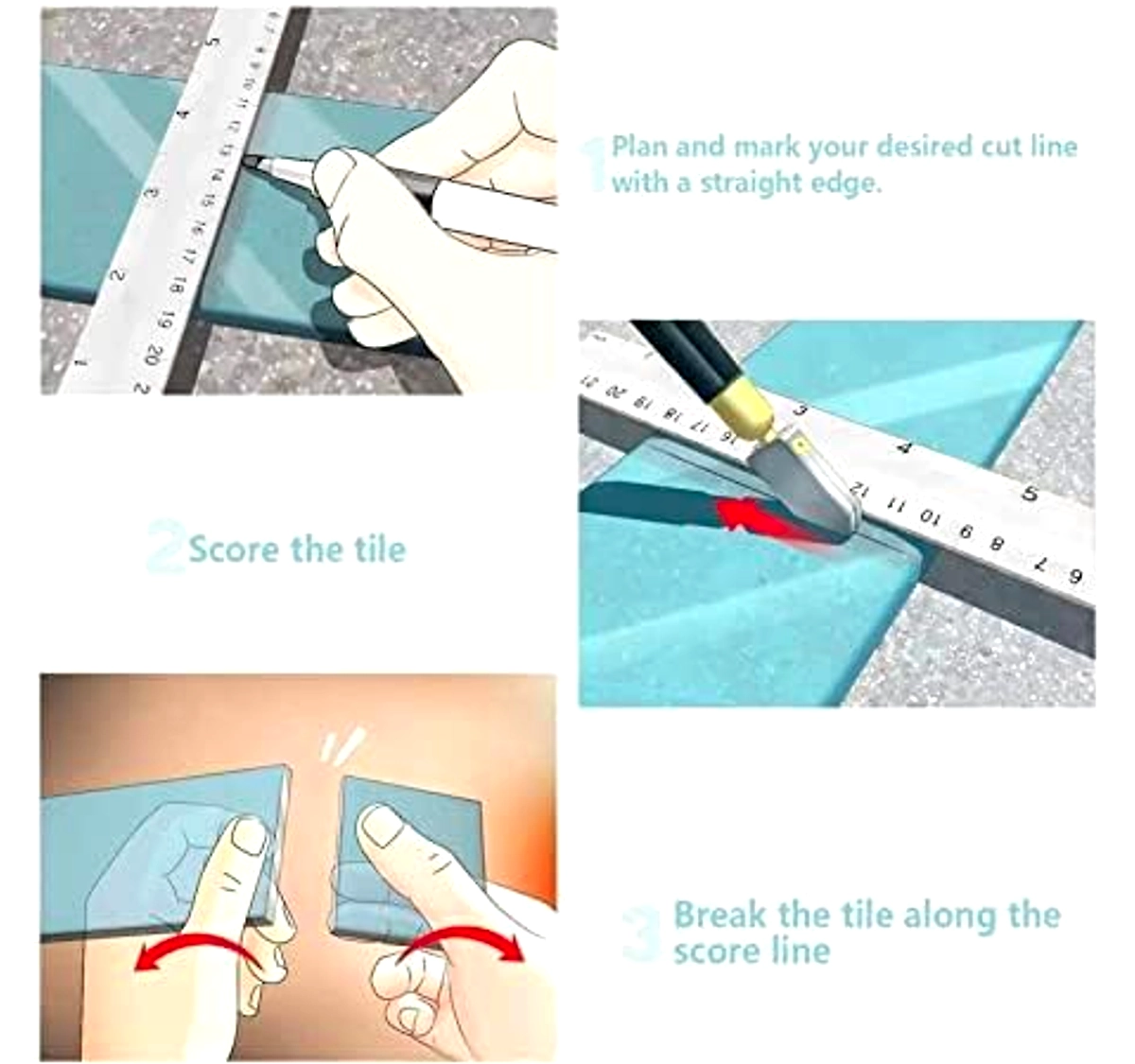 1 Plan and mark your desired cut line with a straight edge.

2 Score the tile

3 Break the tile along the score line