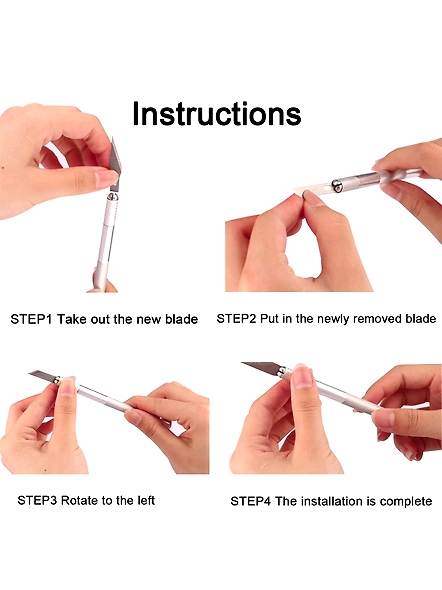 Instructions

STEP1 Take out the new blade

STEP2 Put in the newly removed blade

STEP3 Rotate to the left

STEP4 The installation is complete