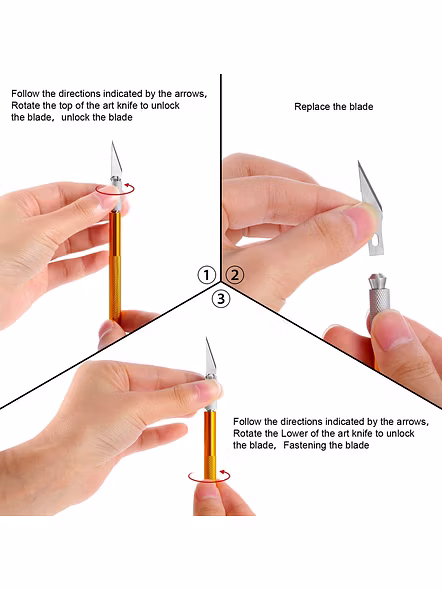 Follow the directions indicated by the arrows, Rotate the top of the art knife to unlock the blade，unlock the blade

Replace the blade

①

②

③

Follow the directions indicated by the arrows, Rotate the Lower of the art knife to unlock the blade，Fastening the blade