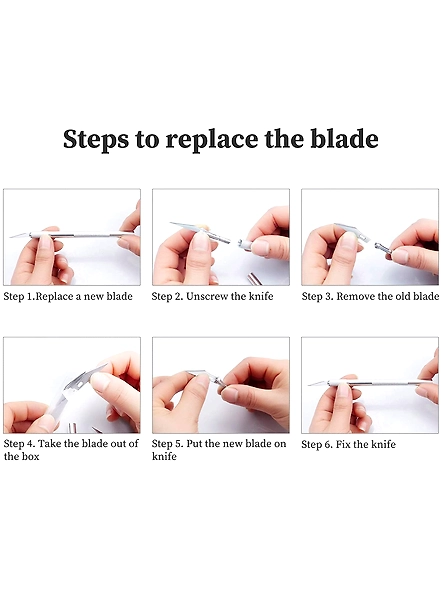 Steps to replace the blade

Step 1.Replace a new blade

Step 2. Unscrew the knife

Step 3. Remove the old blade

Step 4. Take the blade out of the box

Step 5. Put the new blade on knife

Step 6. Fix the knife