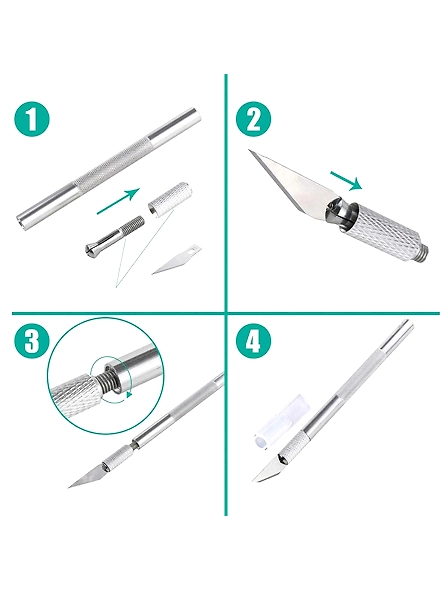 1

2

3

4