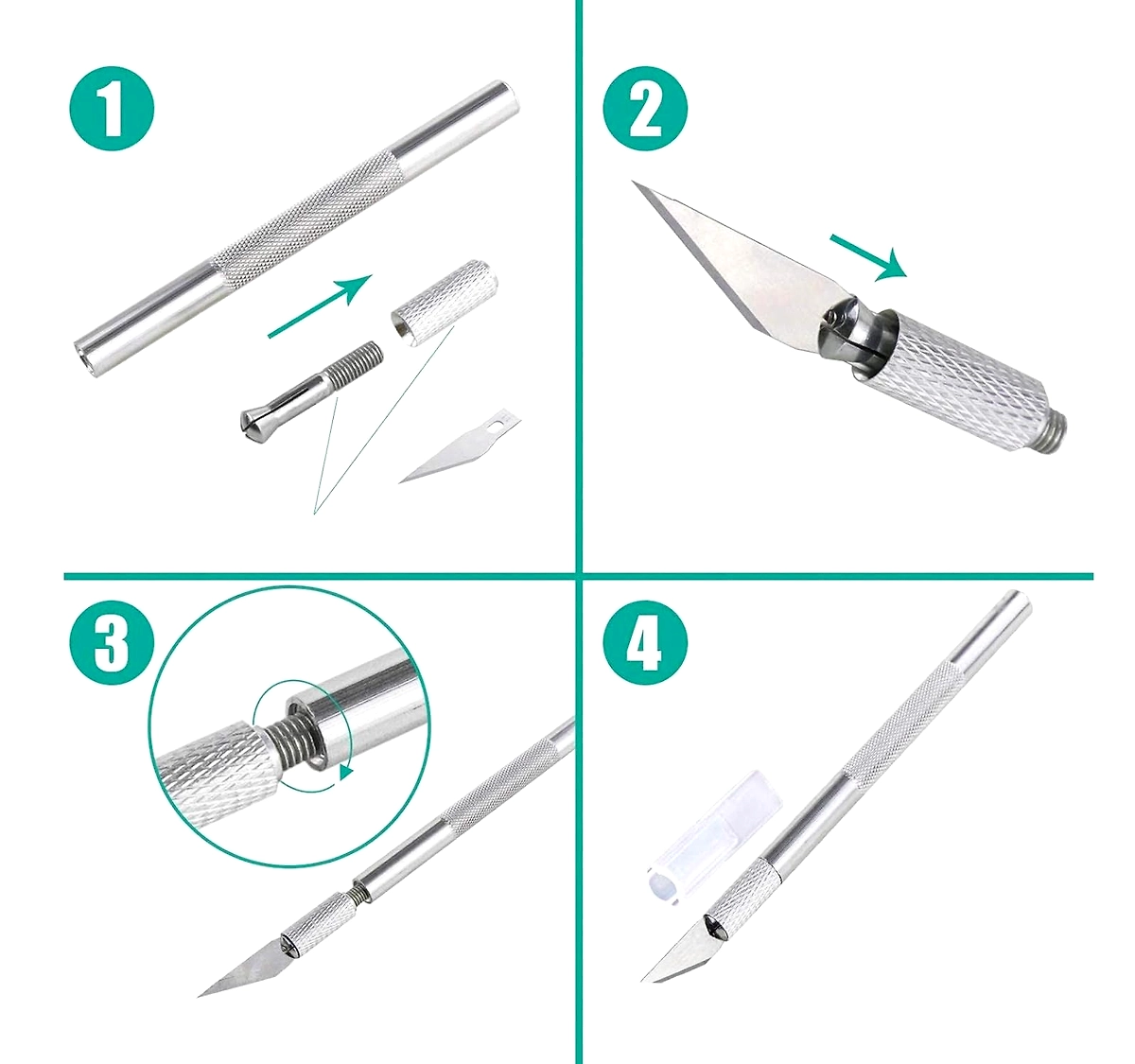 1

2

3

4