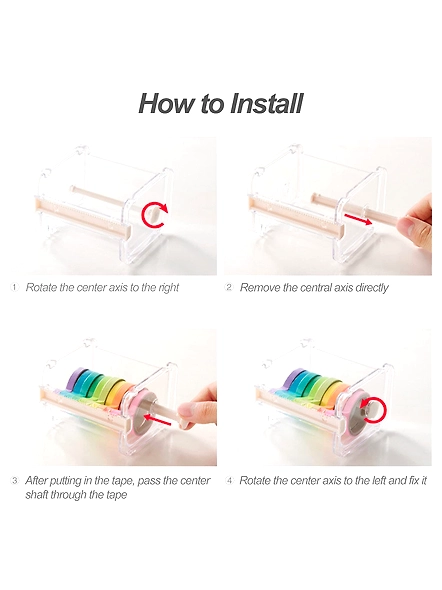 How to Install

① Rotate the center axis to the right

② Remove the central axis directly

③ After putting in the tape, pass the center shaft through the tape

④ Rotate the center axis to the left and fix it