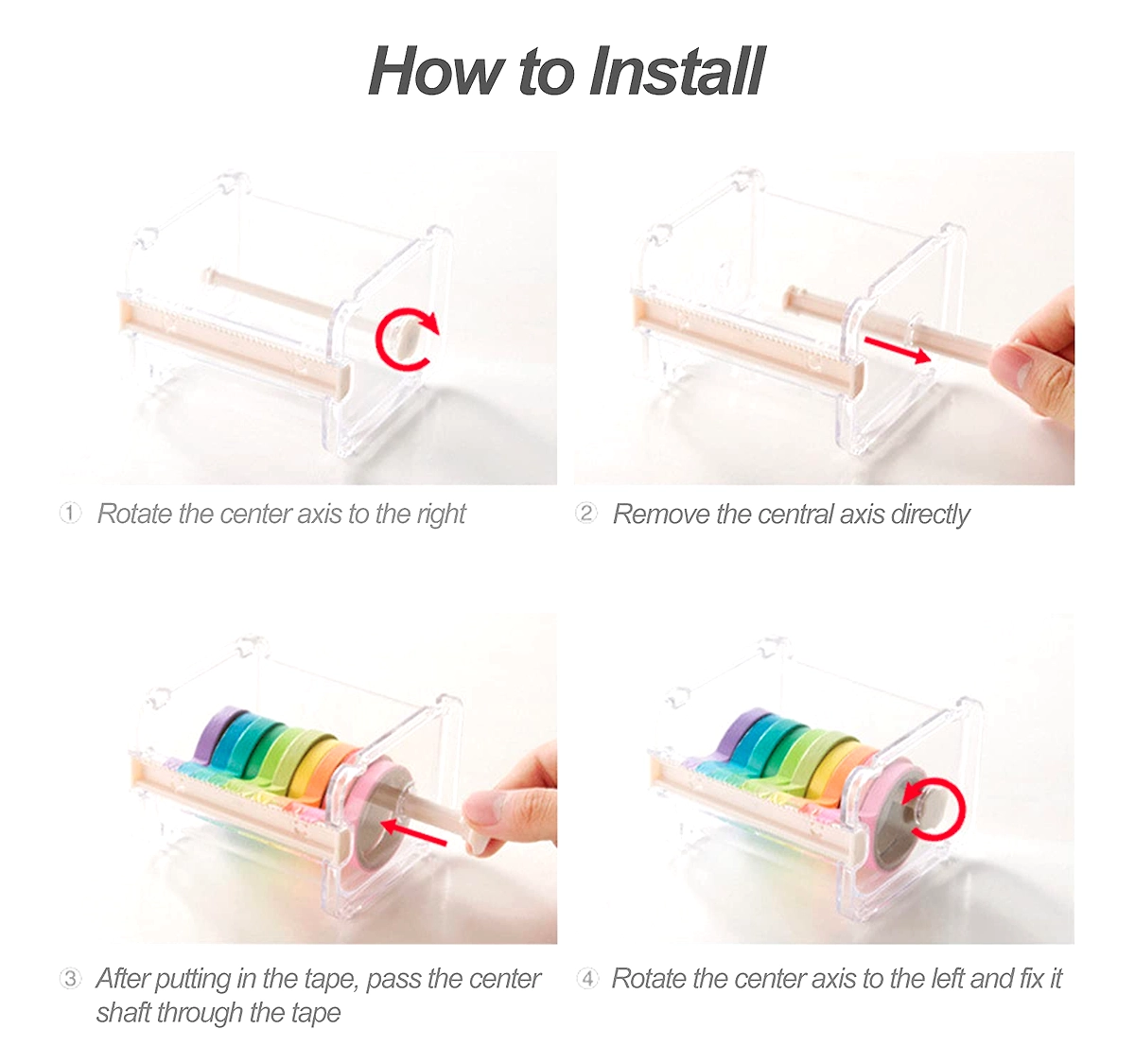 How to Install

① Rotate the center axis to the right

② Remove the central axis directly

③ After putting in the tape, pass the center shaft through the tape

④ Rotate the center axis to the left and fix it