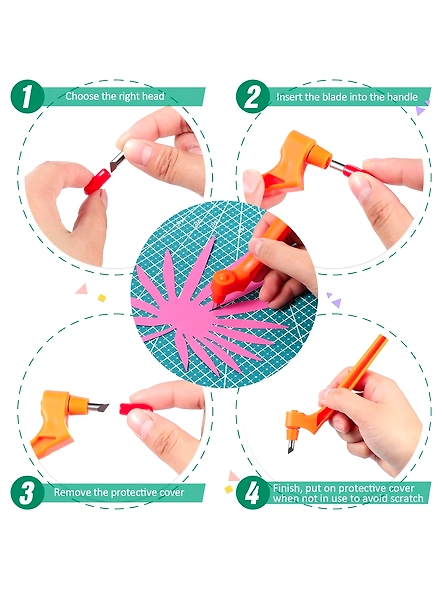 1 Choose the right head

2 Insert the blade into the handle

3 Remove the protective cover

4 Finish, put on protective cover when not in use to avoid scratch