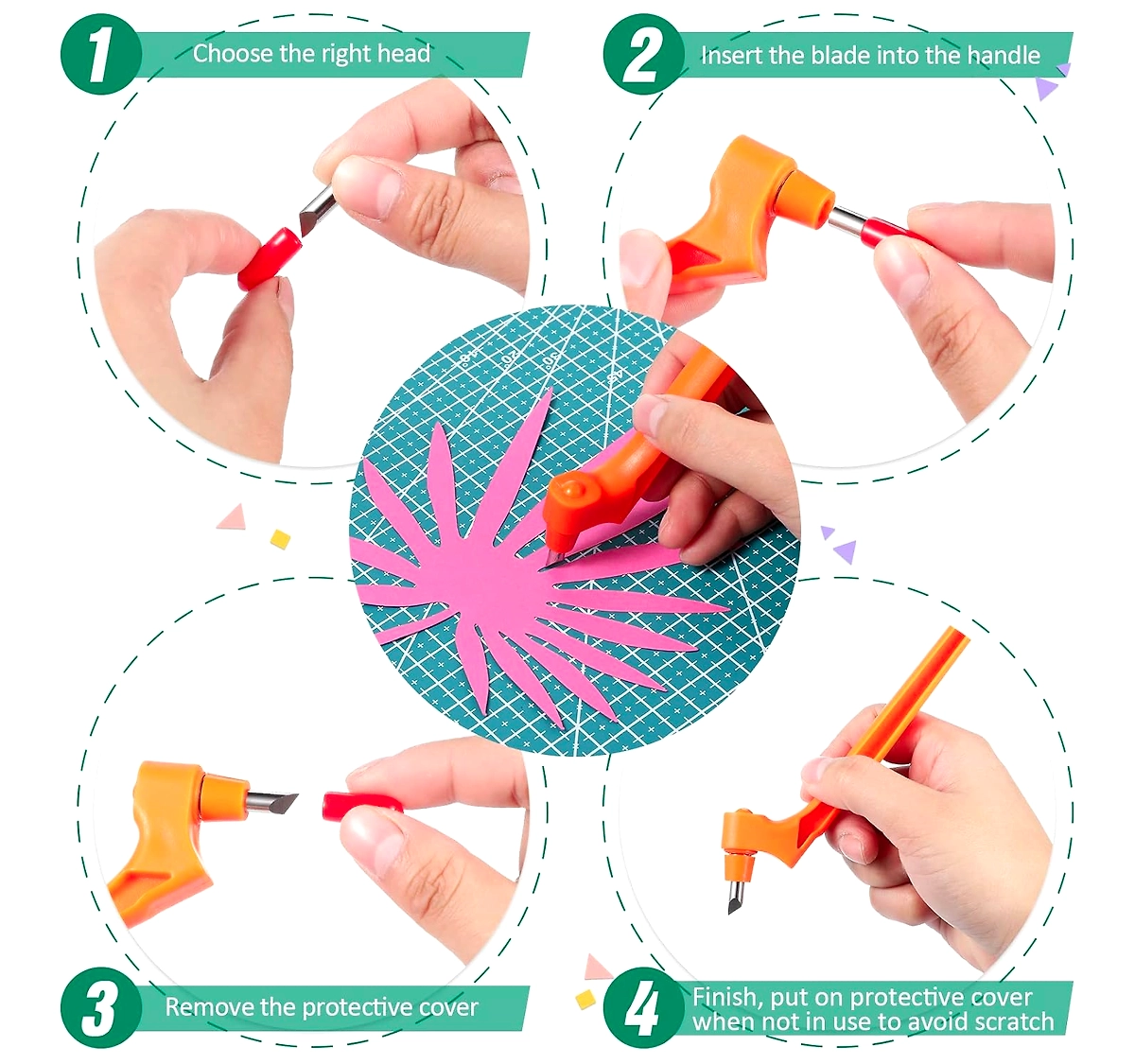 1 Choose the right head

2 Insert the blade into the handle

3 Remove the protective cover

4 Finish, put on protective cover when not in use to avoid scratch