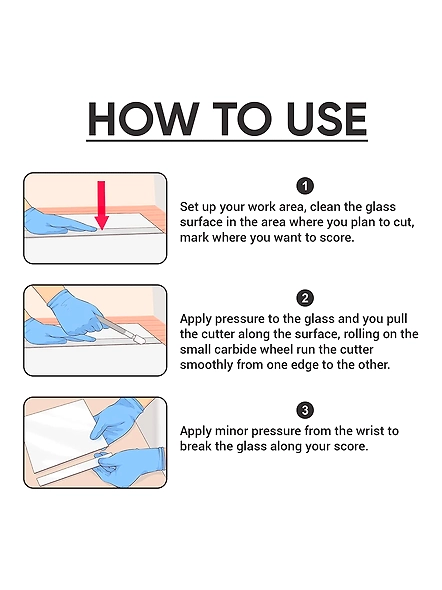 HOW TO USE

1

Set up your work area, clean the glass surface in the area where you plan to cut, mark where you want to score.

2

Apply pressure to the glass and you pull the cutter along the surface, rolling on the small carbide wheel run the cutter smoothly from one edge to the other.

3

Apply minor pressure from the wrist to break the glass along your score.