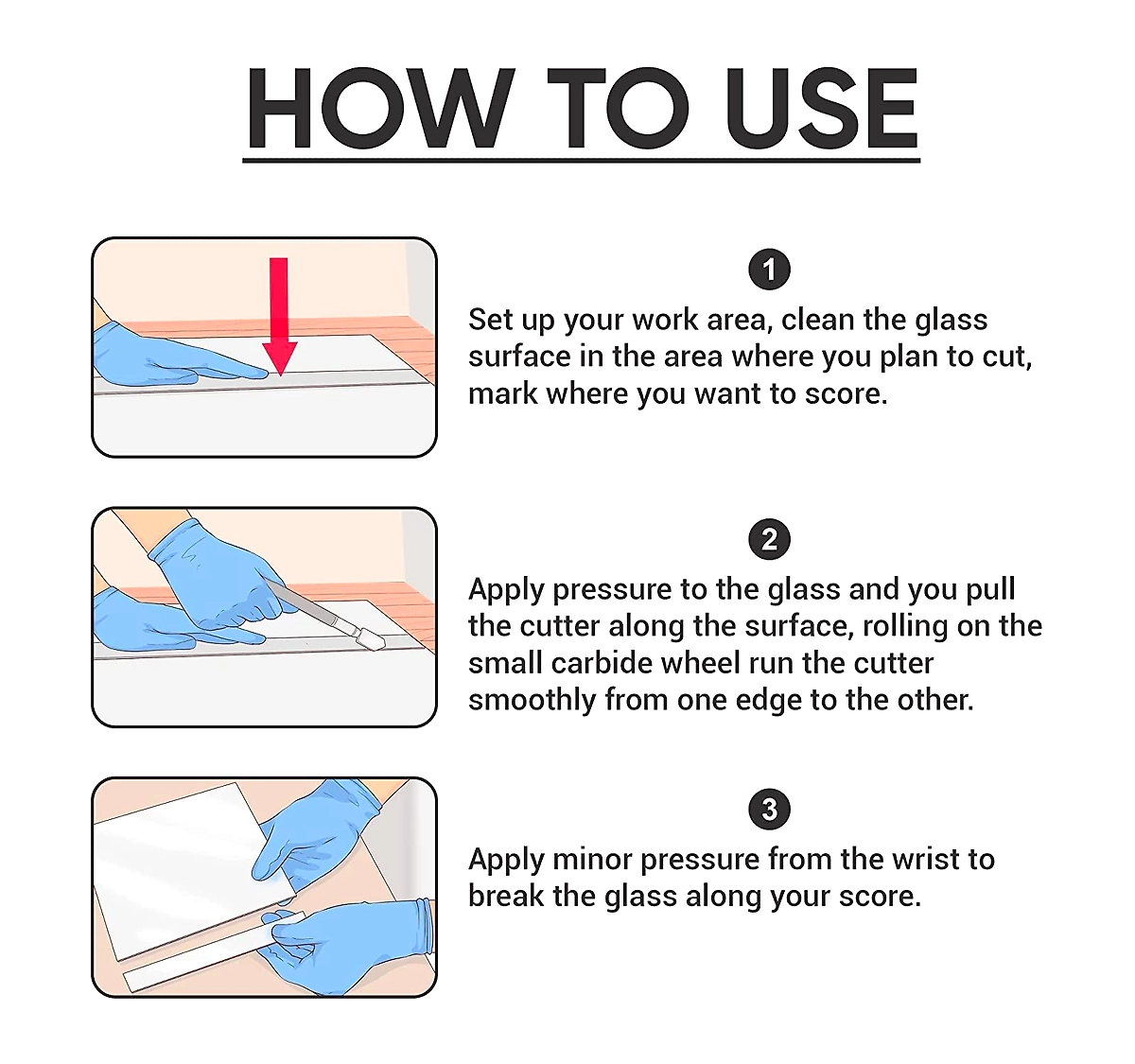 HOW TO USE

1

Set up your work area, clean the glass surface in the area where you plan to cut, mark where you want to score.

2

Apply pressure to the glass and you pull the cutter along the surface, rolling on the small carbide wheel run the cutter smoothly from one edge to the other.

3

Apply minor pressure from the wrist to break the glass along your score.